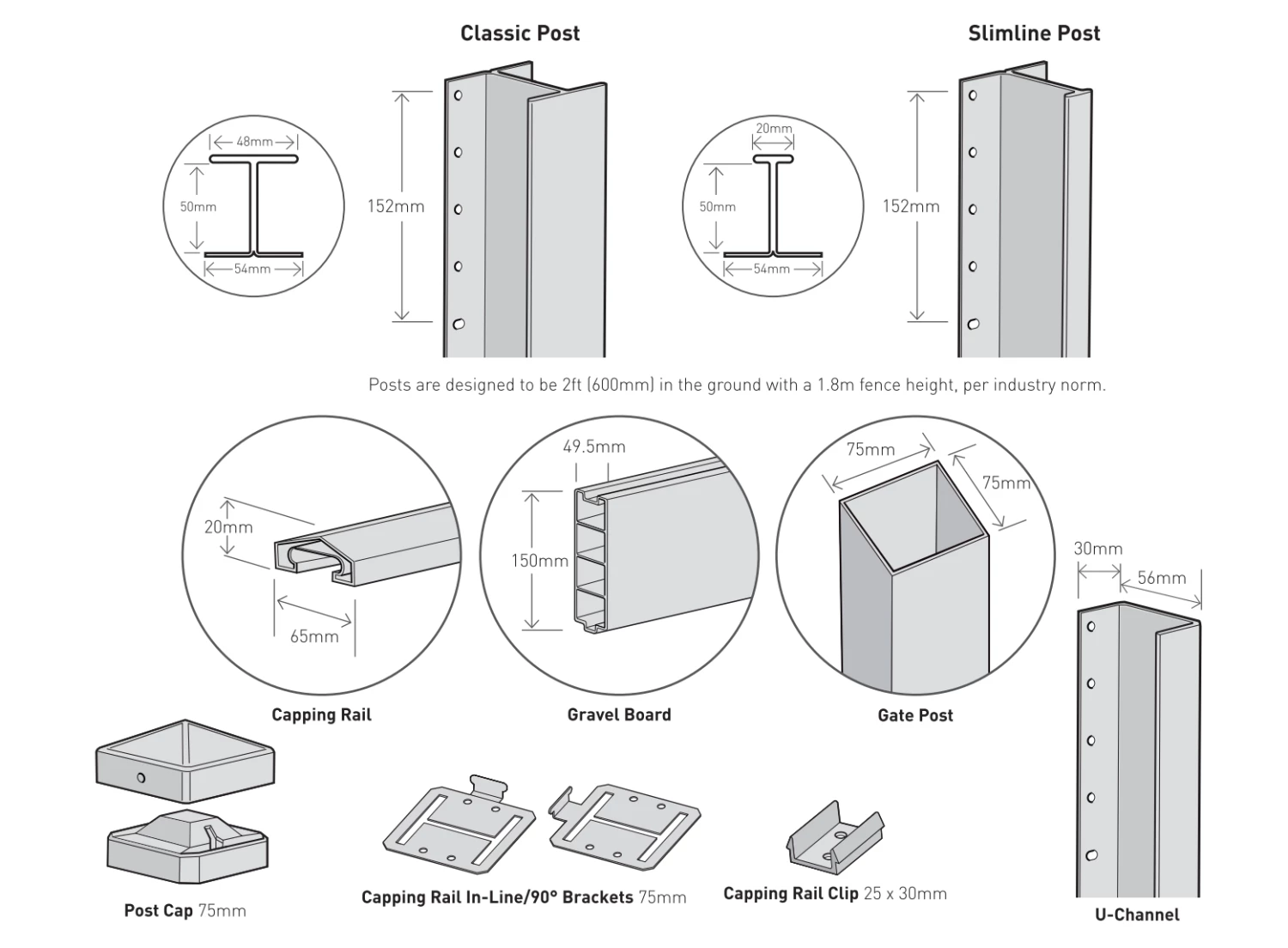 Classic Post

48mm
50mm
54mm
152mm

Slimline Post

20mm
50mm
54mm
152mm

Posts are designed to be 2ft (600mm) in the ground with a 1.8m fence height, per industry norm.

20mm
65mm
Capping Rail

49.5mm
150mm
Gravel Board

75mm
75mm
Gate Post

30mm
56mm
U-Channel

Post Cap 75mm

Capping Rail In-Line/90° Brackets 75mm

Capping Rail Clip 25 x 30mm