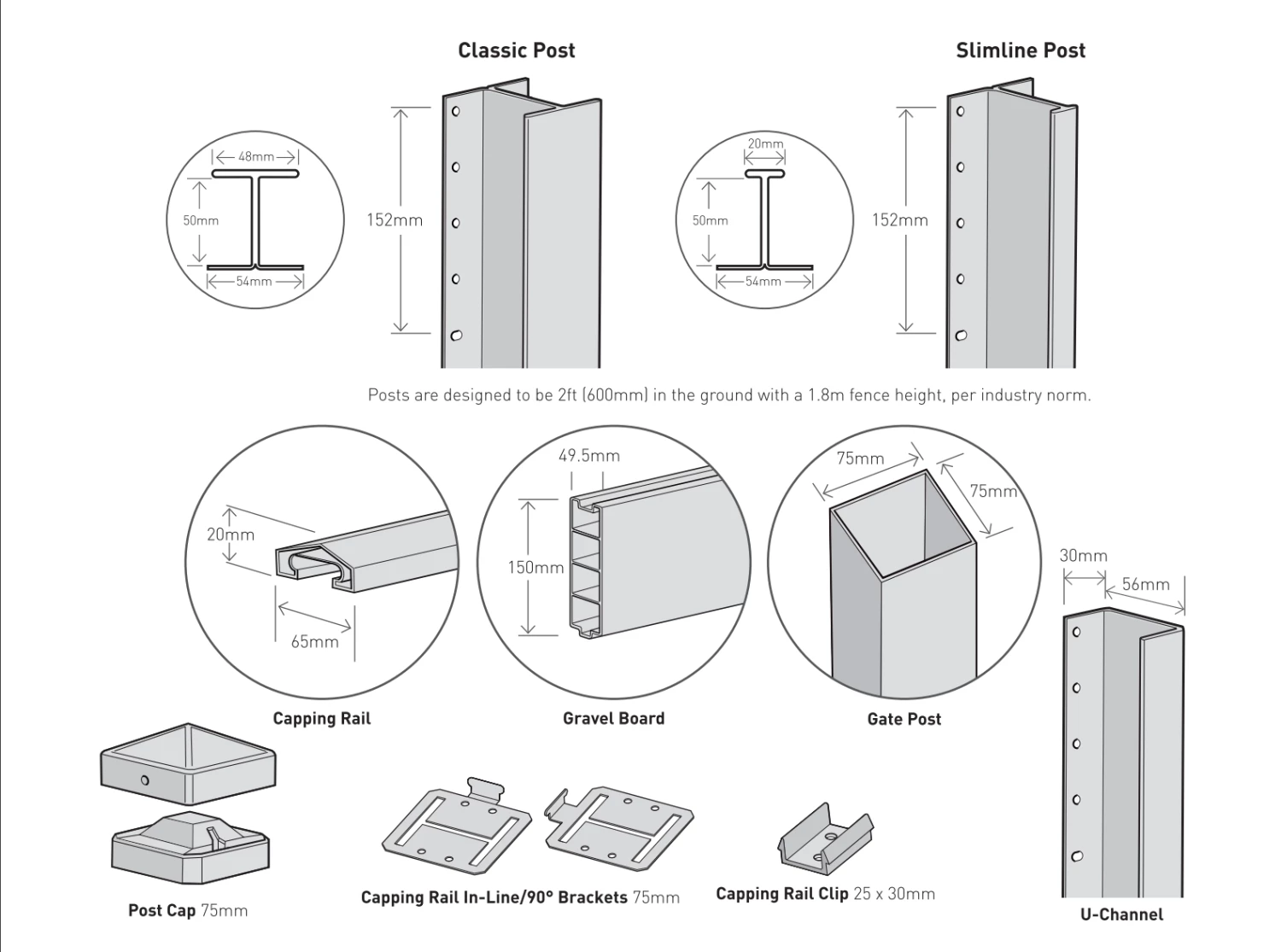 Classic Post

48mm

50mm

54mm

152mm

Slimline Post

20mm

50mm

54mm

152mm

Posts are designed to be 2ft (600mm) in the ground with a 1.8m fence height, per industry norm.

20mm

65mm

Capping Rail

49.5mm

150mm

Gravel Board

75mm

75mm

Gate Post

30mm

56mm

U-Channel

Post Cap 75mm

Capping Rail In-Line/90° Brackets 75mm

Capping Rail Clip 25 x 30mm